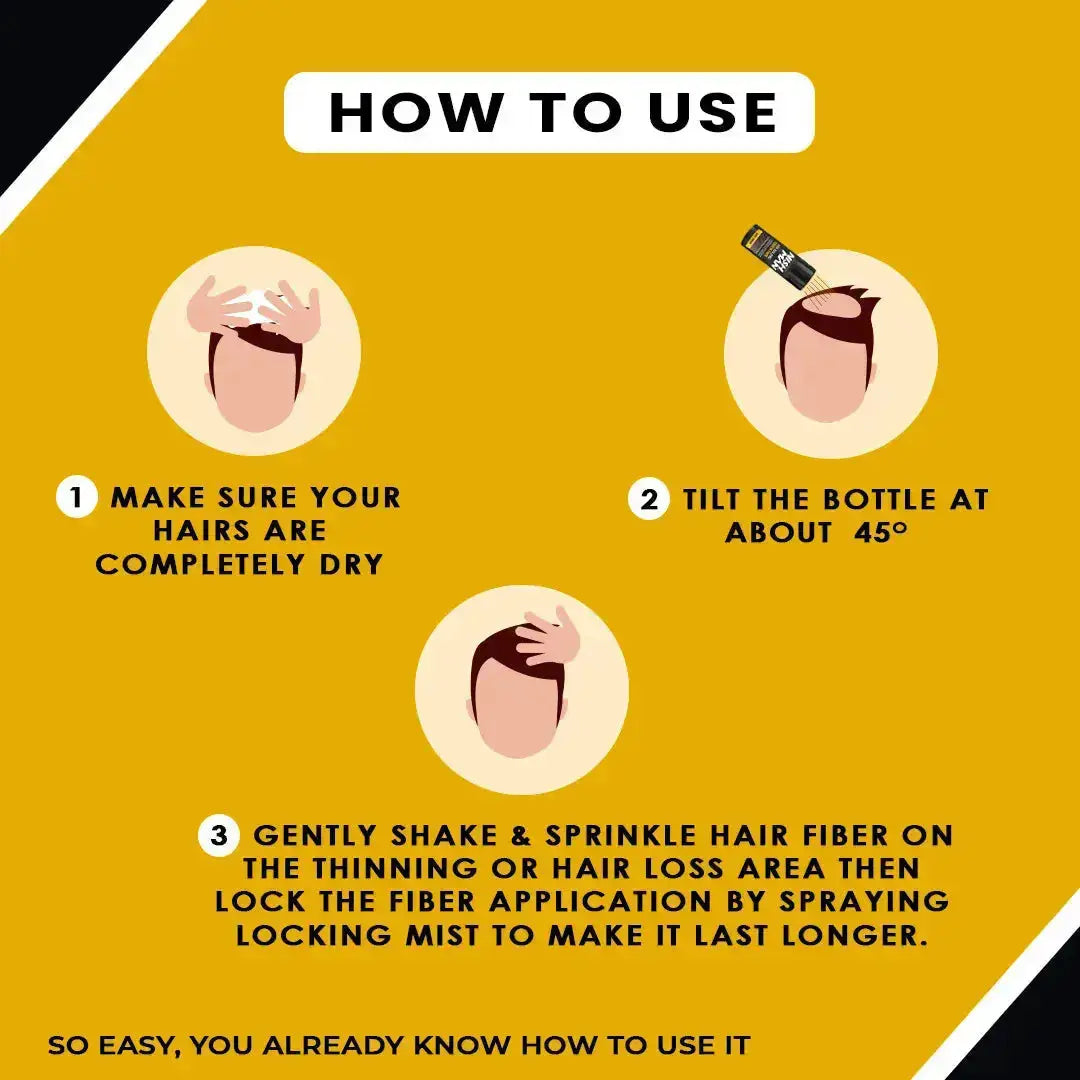 HOW TO USE

1 MAKE SURE YOUR HAIRS ARE COMPLETELY DRY

2 TILT THE BOTTLE AT ABOUT 45°

3 GENTLY SHAKE & SPRINKLE HAIR FIBER ON THE THINNING OR HAIR LOSS AREA THEN LOCK THE FIBER APPLICATION BY SPRAYING LOCKING MIST TO MAKE IT LAST LONGER.

SO EASY, YOU ALREADY KNOW HOW TO USE IT