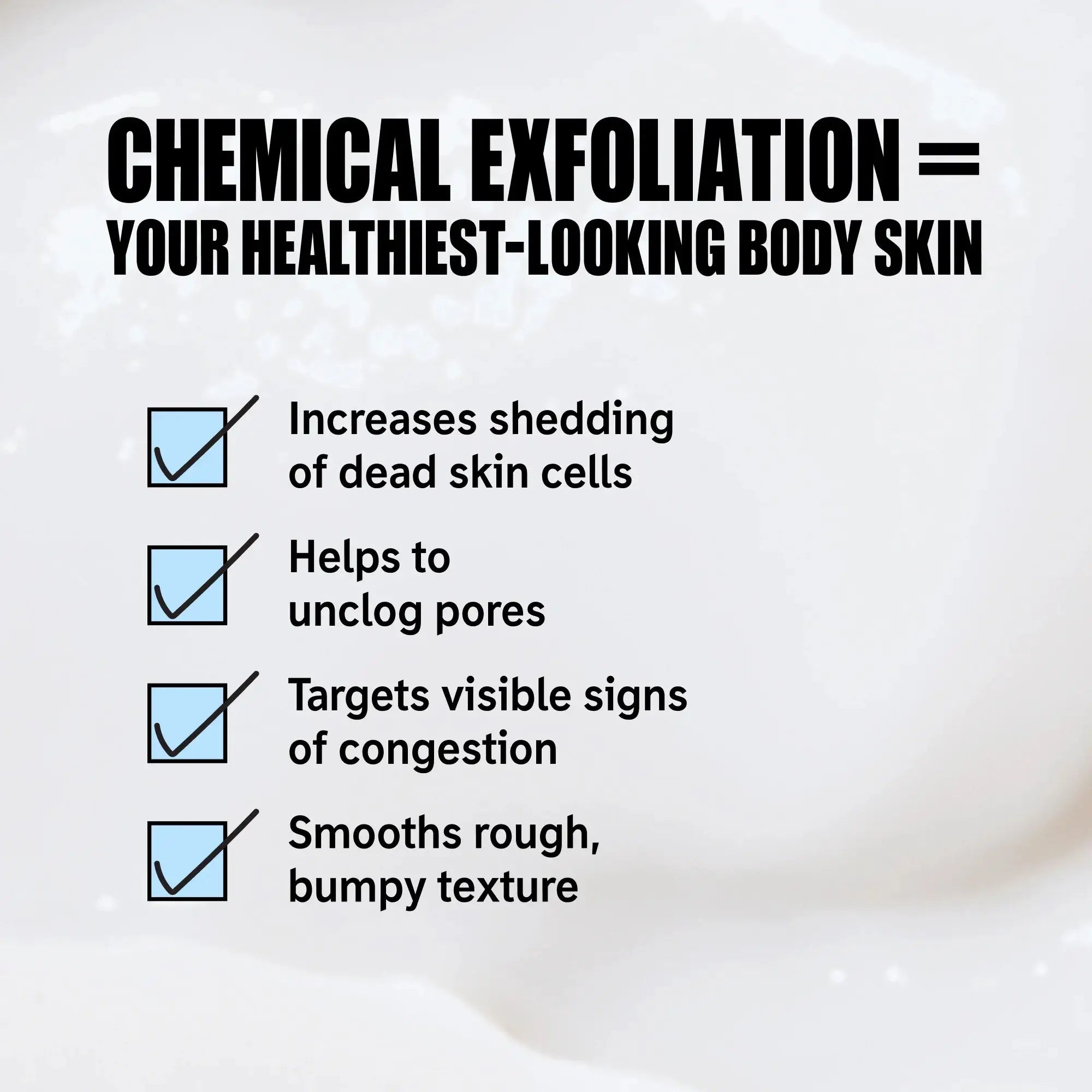 CHEMICAL EXFOLIATION = YOUR HEALTHIEST-LOOKING BODY SKIN

Increases shedding of dead skin cells

Helps to unclog pores

Targets visible signs of congestion

Smooths rough, bumpy texture