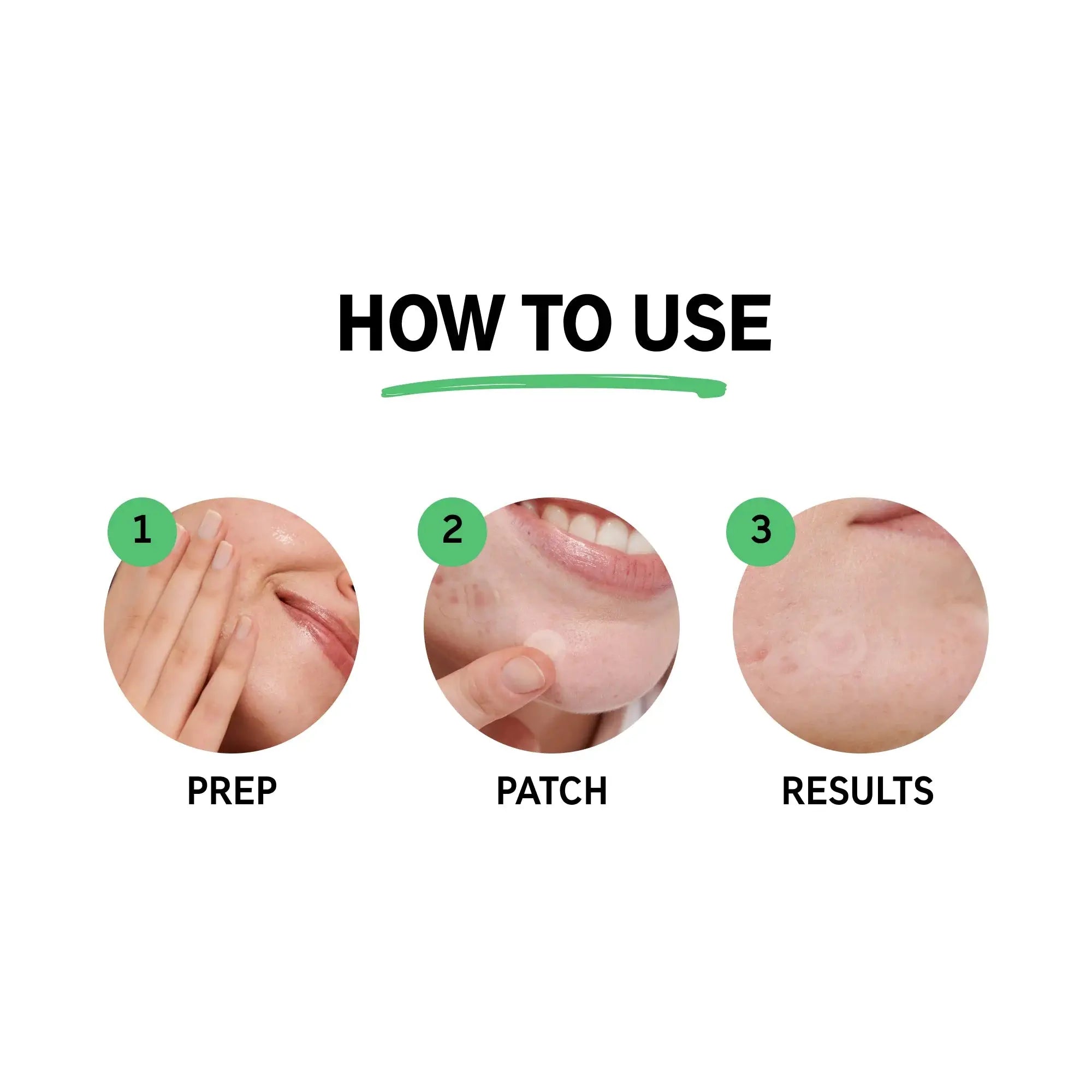 HOW TO USE

1

PREP

2

PATCH

3

RESULTS